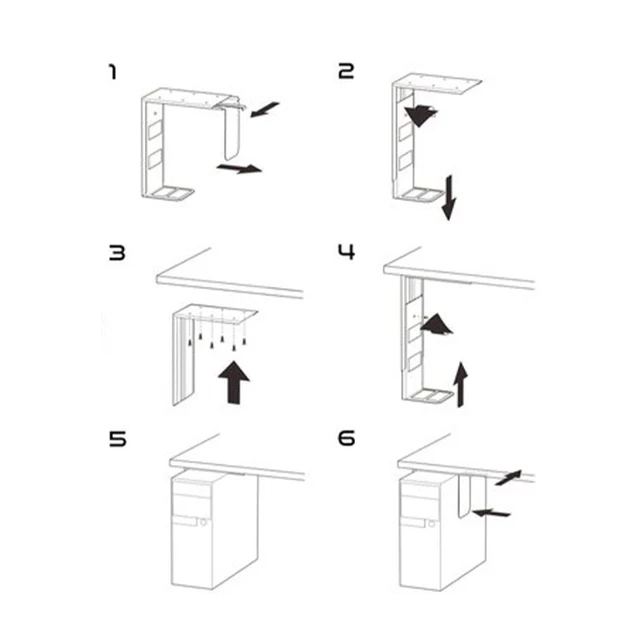 1

2

3

4

5

6