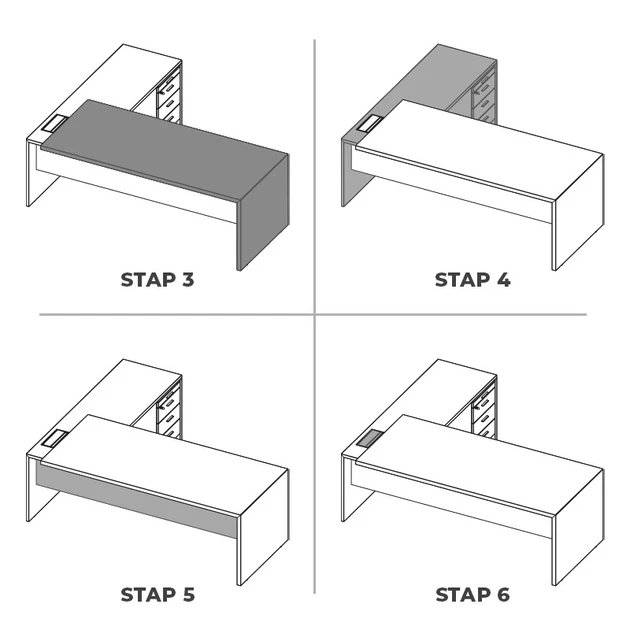 STAP 3

STAP 4

STAP 5

STAP 6